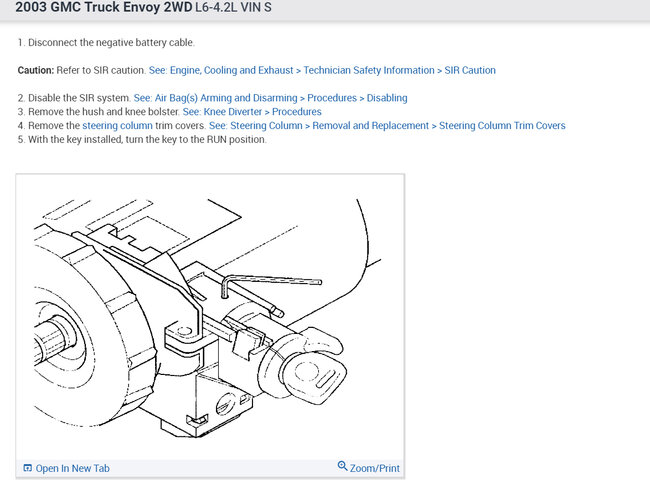 2003 GMC Truck Envoy 2WD L6-4.2L VIN S

1. Disconnect the negative battery cable.

Caution: Refer to SIR caution. See: Engine, Cooling and Exhaust > Technician Safety Information > SIR Caution

2. Disable the SIR system. See: Air Bag(s) Arming and Disarming > Procedures > Disabling
3. Remove the hush and knee bolster. See: Knee Diverter > Procedures
4. Remove the steering column trim covers. See: Steering Column > Removal and Replacement > Steering Column Trim Covers
5. With the key installed, turn the key to the RUN position.

Open In New Tab
Zoom/Print