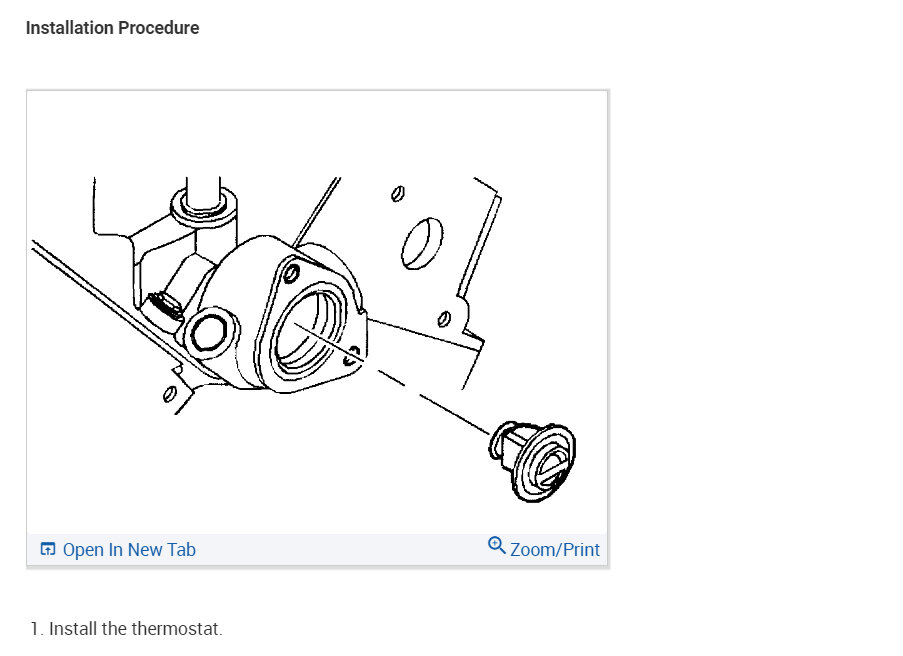 Installation Procedure

Open In New Tab

Zoom/Print

1. Install the thermostat.