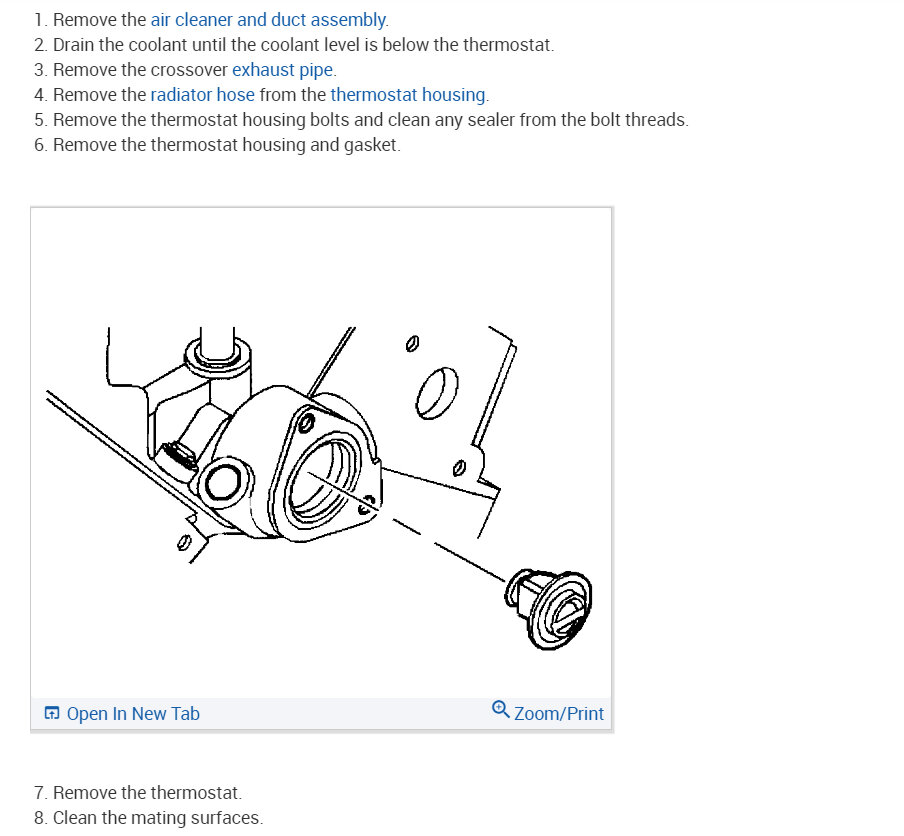 1. Remove the air cleaner and duct assembly.
2. Drain the coolant until the coolant level is below the thermostat.
3. Remove the crossover exhaust pipe.
4. Remove the radiator hose from the thermostat housing.
5. Remove the thermostat housing bolts and clean any sealer from the bolt threads.
6. Remove the thermostat housing and gasket.

Open In New Tab

Zoom/Print

7. Remove the thermostat.
8. Clean the mating surfaces.