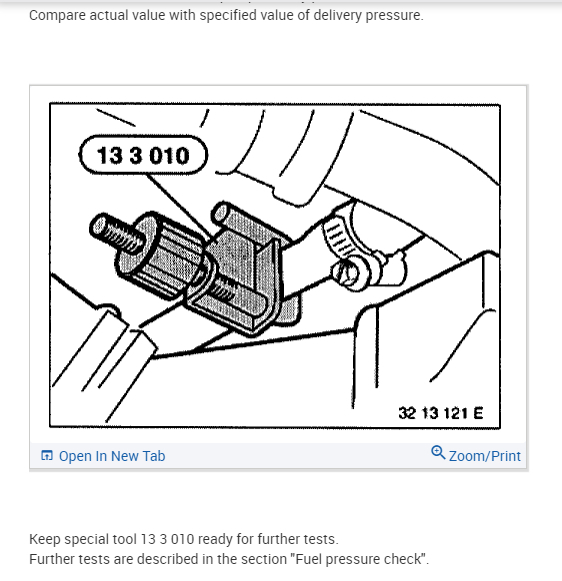 Compare actual value with specified value of delivery pressure.

13 3 010

32 13 121 E

Open In New Tab

Zoom/Print

Keep special tool 13 3 010 ready for further tests.
Further tests are described in the section "Fuel pressure check".