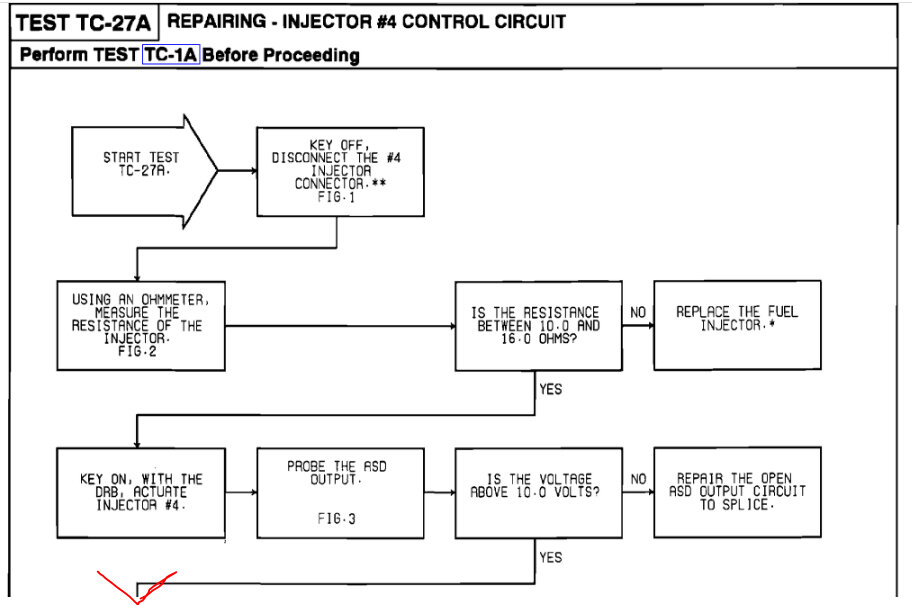 TEST TC-27A REPAIRING - INJECTOR #4 CONTROL CIRCUIT

Perform TEST TC-1A Before Proceeding

START TEST TC-27A.

KEY OFF, DISCONNECT THE #4 INJECTOR CONNECTOR.** FIG.1

USING AN OHMMETER, MEASURE THE RESISTANCE OF THE INJECTOR. FIG.2

IS THE RESISTANCE BETWEEN 10.0 AND 16.0 OHMS?

NO

REPLACE THE FUEL INJECTOR.*

YES

KEY ON, WITH THE DRB, ACTUATE INJECTOR #4.

PROBE THE ASD OUTPUT. FIG.3

IS THE VOLTAGE ABOVE 10.0 VOLTS?

NO

REPAIR THE OPEN ASD OUTPUT CIRCUIT TO SPLICE.

YES