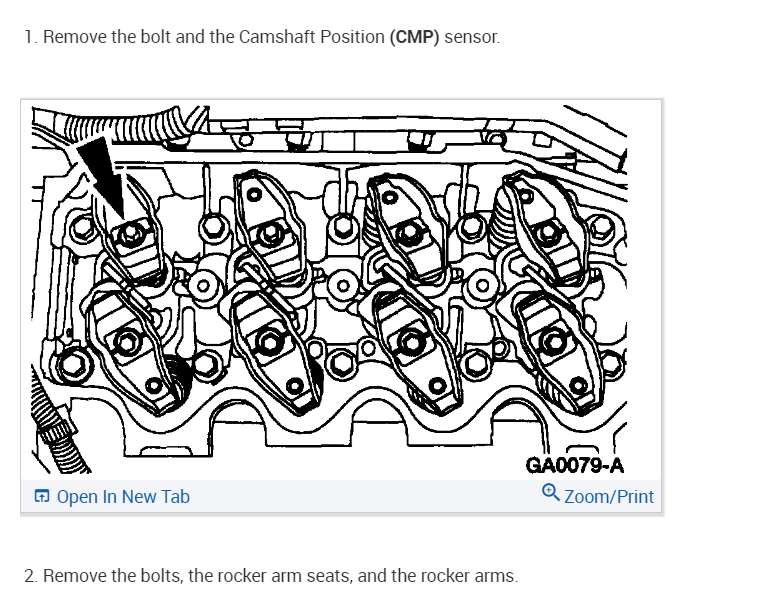 1. Remove the bolt and the Camshaft Position (CMP) sensor.

GA0079-A

Open In New Tab

Zoom/Print

2. Remove the bolts, the rocker arm seats, and the rocker arms.