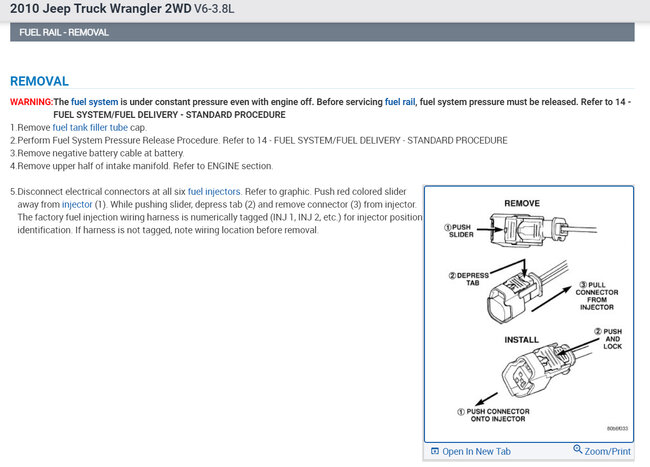 2010 Jeep Truck Wrangler 2WD V6-3.8L

FUEL RAIL - REMOVAL

REMOVAL

WARNING:The fuel system is under constant pressure even with engine off. Before servicing fuel rail, fuel system pressure must be released. Refer to 14 - FUEL SYSTEM/FUEL DELIVERY - STANDARD PROCEDURE

1.Remove fuel tank filler tube cap.
2.Perform Fuel System Pressure Release Procedure. Refer to 14 - FUEL SYSTEM/FUEL DELIVERY - STANDARD PROCEDURE
3.Remove negative battery cable at battery.
4.Remove upper half of intake manifold. Refer to ENGINE section.

5.Disconnect electrical connectors at all six fuel injectors. Refer to graphic. Push red colored slider away from injector (1). While pushing slider, depress tab (2) and remove connector (3) from injector. The factory fuel injection wiring harness is numerically tagged (INJ 1, INJ 2, etc.) for injector position identification. If harness is not tagged, note wiring location before removal.

REMOVE
① PUSH SLIDER
② DEPRESS TAB
③ PULL CONNECTOR FROM INJECTOR
INSTALL
② PUSH AND LOCK
① PUSH CONNECTOR ONTO INJECTOR
80b6f033

Open In New Tab
Zoom/Print