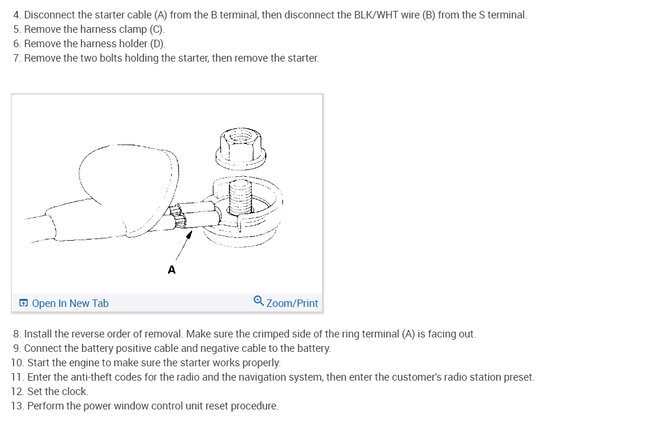 4. Disconnect the starter cable (A) from the B terminal, then disconnect the BLK/WHT wire (B) from the S terminal.
5. Remove the harness clamp (C).
6. Remove the harness holder (D).
7. Remove the two bolts holding the starter, then remove the starter.

A

Open In New Tab
Zoom/Print

8. Install the reverse order of removal. Make sure the crimped side of the ring terminal (A) is facing out.
9. Connect the battery positive cable and negative cable to the battery.
10. Start the engine to make sure the starter works properly.
11. Enter the anti-theft codes for the radio and the navigation system, then enter the customer's radio station preset.
12. Set the clock.
13. Perform the power window control unit reset procedure.