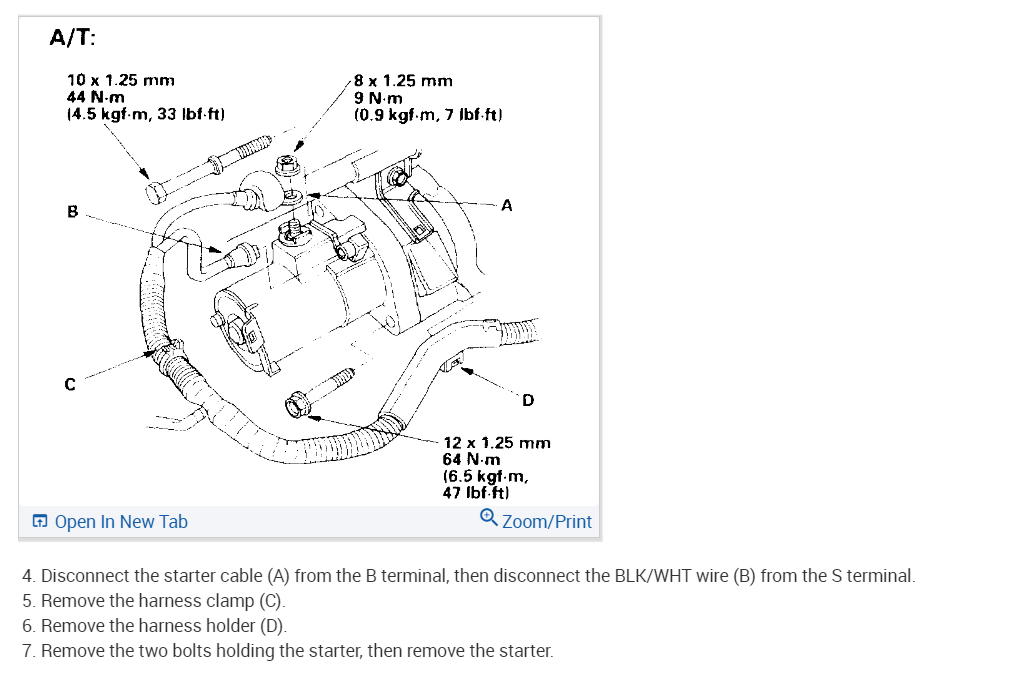 A/T:

10 x 1.25 mm
44 N·m
(4.5 kgf·m, 33 lbf·ft)

8 x 1.25 mm
9 N·m
(0.9 kgf·m, 7 lbf·ft)

B

A

C

D

12 x 1.25 mm
64 N·m
(6.5 kgf·m,
47 lbf·ft)

Open In New Tab

Zoom/Print

4. Disconnect the starter cable (A) from the B terminal, then disconnect the BLK/WHT wire (B) from the S terminal.
5. Remove the harness clamp (C).
6. Remove the harness holder (D).
7. Remove the two bolts holding the starter, then remove the starter.