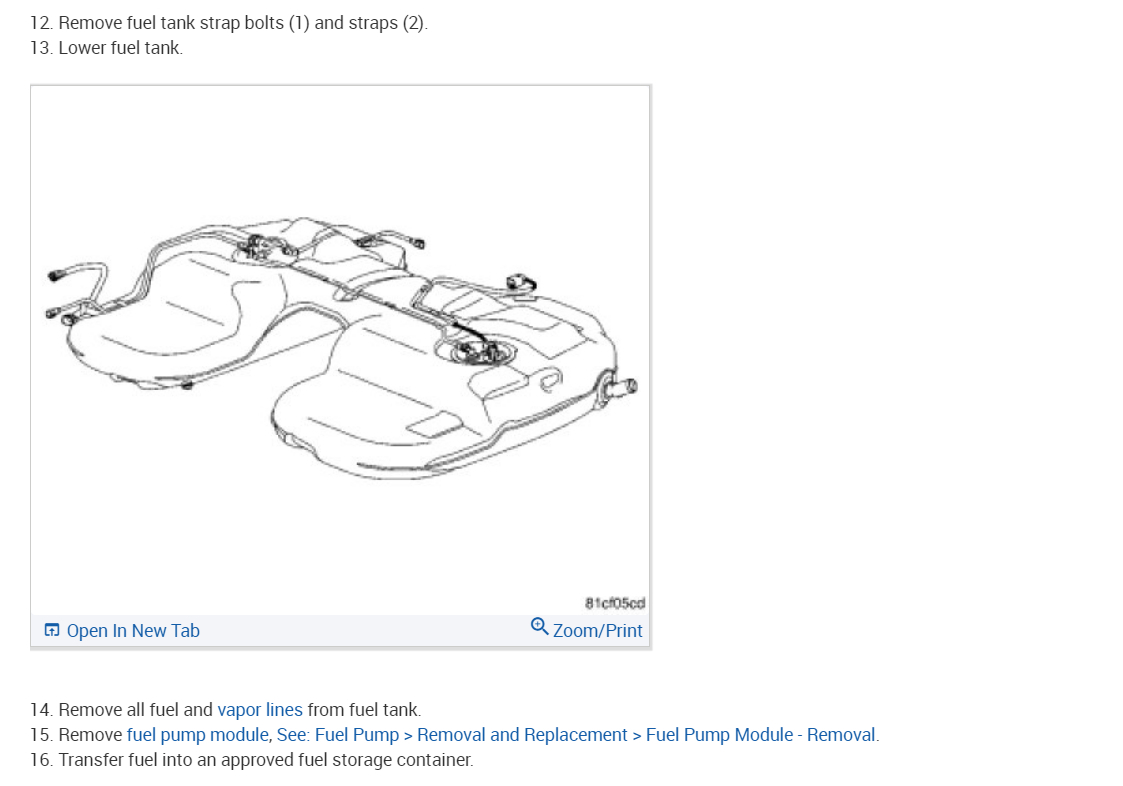 12. Remove fuel tank strap bolts (1) and straps (2).
13. Lower fuel tank.

81cf05cd

Open In New Tab

Zoom/Print

14. Remove all fuel and vapor lines from fuel tank.
15. Remove fuel pump module, See: Fuel Pump > Removal and Replacement > Fuel Pump Module - Removal.
16. Transfer fuel into an approved fuel storage container.