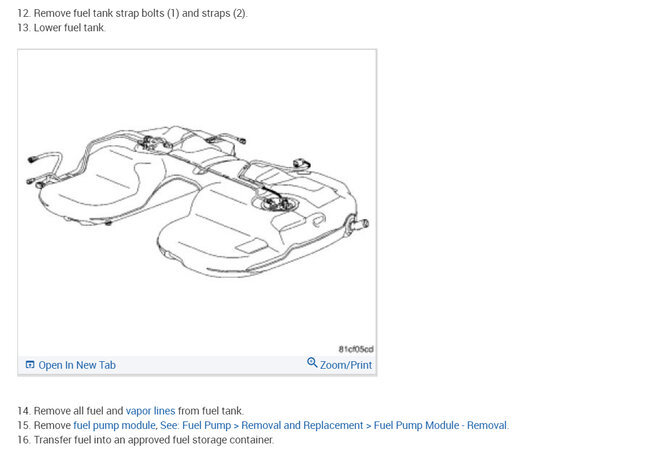 12. Remove fuel tank strap bolts (1) and straps (2).
13. Lower fuel tank.

81cf05cd
Open In New Tab
Zoom/Print

14. Remove all fuel and vapor lines from fuel tank.
15. Remove fuel pump module, See: Fuel Pump > Removal and Replacement > Fuel Pump Module - Removal.
16. Transfer fuel into an approved fuel storage container.