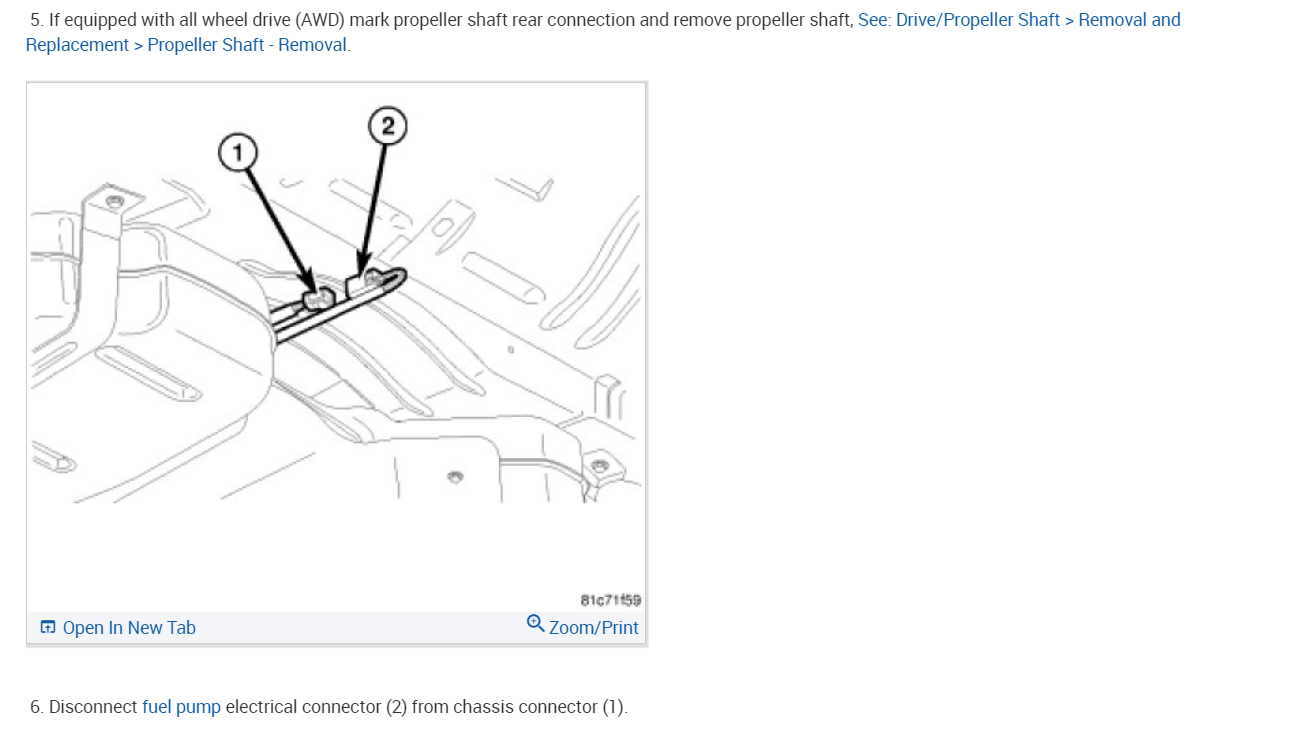 5. If equipped with all wheel drive (AWD) mark propeller shaft rear connection and remove propeller shaft, See: Drive/Propeller Shaft > Removal and Replacement > Propeller Shaft - Removal.

1
2

81c71f59

Open In New Tab
Zoom/Print

6. Disconnect fuel pump electrical connector (2) from chassis connector (1).