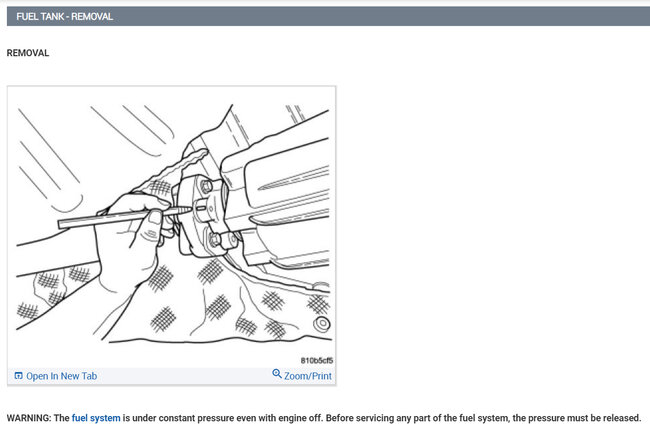 FUEL TANK - REMOVAL

REMOVAL

810b5cf5

Open In New Tab

Zoom/Print

WARNING: The fuel system is under constant pressure even with engine off. Before servicing any part of the fuel system, the pressure must be released.