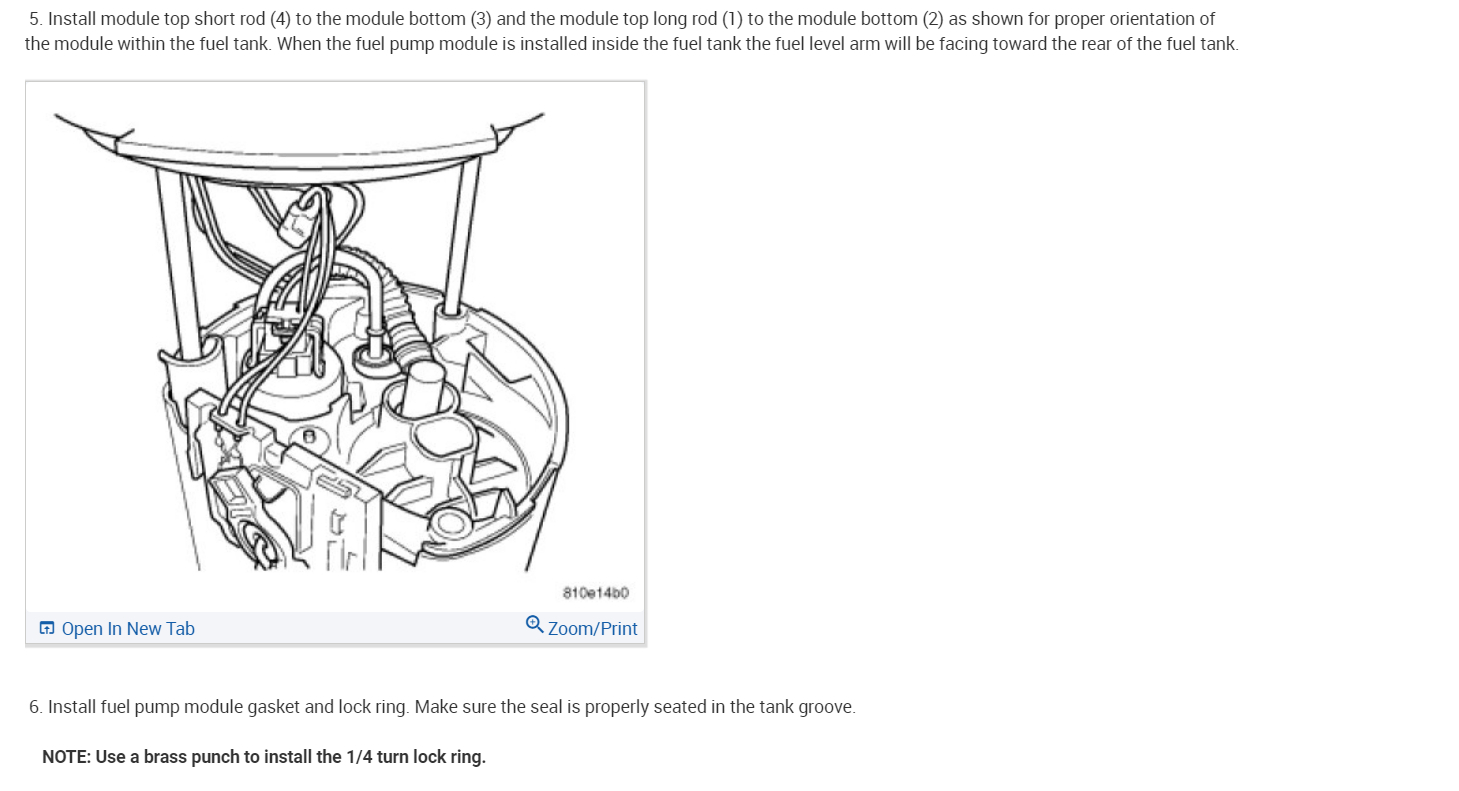 5. Install module top short rod (4) to the module bottom (3) and the module top long rod (1) to the module bottom (2) as shown for proper orientation of the module within the fuel tank. When the fuel pump module is installed inside the fuel tank the fuel level arm will be facing toward the rear of the fuel tank.

810e14b0

Open In New Tab

Zoom/Print

6. Install fuel pump module gasket and lock ring. Make sure the seal is properly seated in the tank groove.

NOTE: Use a brass punch to install the 1/4 turn lock ring.