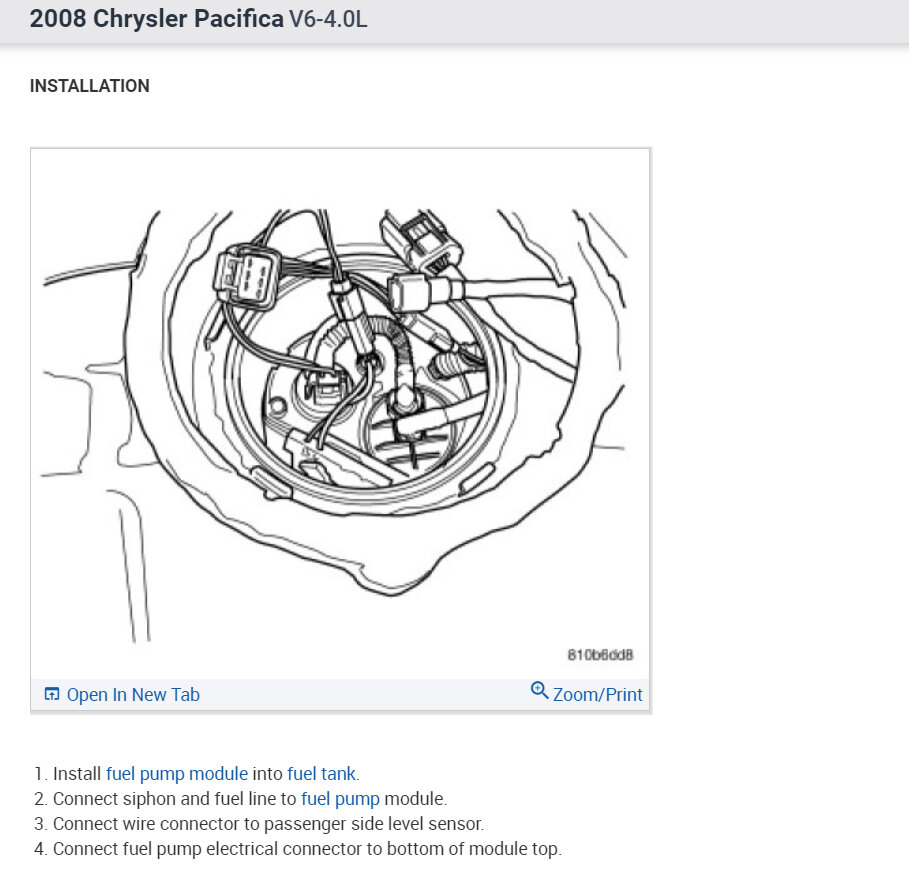 2008 Chrysler Pacifica V6-4.0L

INSTALLATION

810b6dd8

Open In New Tab

Zoom/Print

1. Install fuel pump module into fuel tank.
2. Connect siphon and fuel line to fuel pump module.
3. Connect wire connector to passenger side level sensor.
4. Connect fuel pump electrical connector to bottom of module top.