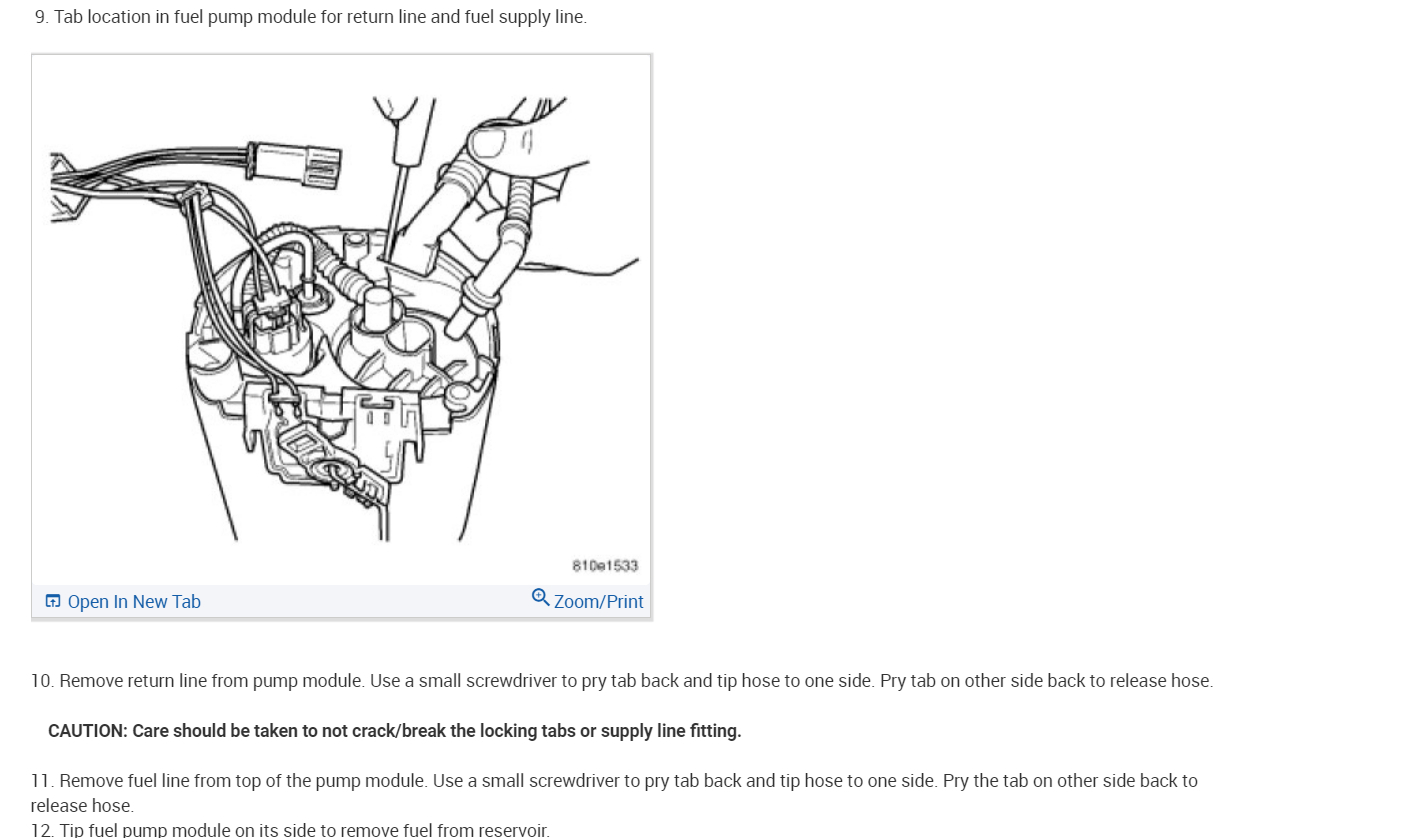 9. Tab location in fuel pump module for return line and fuel supply line.

810e1533

Open In New Tab

Zoom/Print

10. Remove return line from pump module. Use a small screwdriver to pry tab back and tip hose to one side. Pry tab on other side back to release hose.

CAUTION: Care should be taken to not crack/break the locking tabs or supply line fitting.

11. Remove fuel line from top of the pump module. Use a small screwdriver to pry tab back and tip hose to one side. Pry the tab on other side back to release hose.
12. Tip fuel pump module on its side to remove fuel from reservoir.