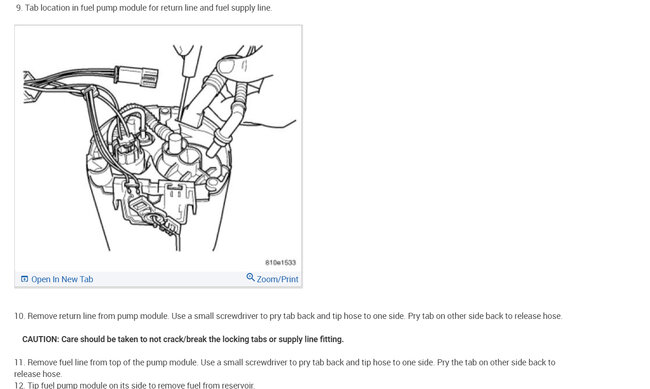 9. Tab location in fuel pump module for return line and fuel supply line.

810e1533

Open In New Tab

Zoom/Print

10. Remove return line from pump module. Use a small screwdriver to pry tab back and tip hose to one side. Pry tab on other side back to release hose.

CAUTION: Care should be taken to not crack/break the locking tabs or supply line fitting.

11. Remove fuel line from top of the pump module. Use a small screwdriver to pry tab back and tip hose to one side. Pry the tab on other side back to release hose.

12. Tip fuel pump module on its side to remove fuel from reservoir.