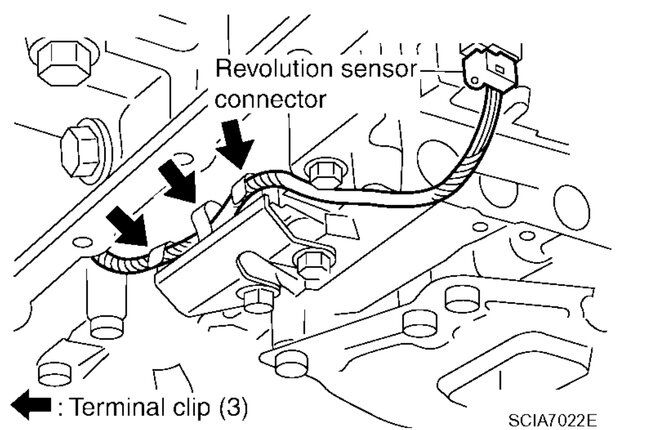 Revolution sensor connector

: Terminal clip (3)

SCIA7022E