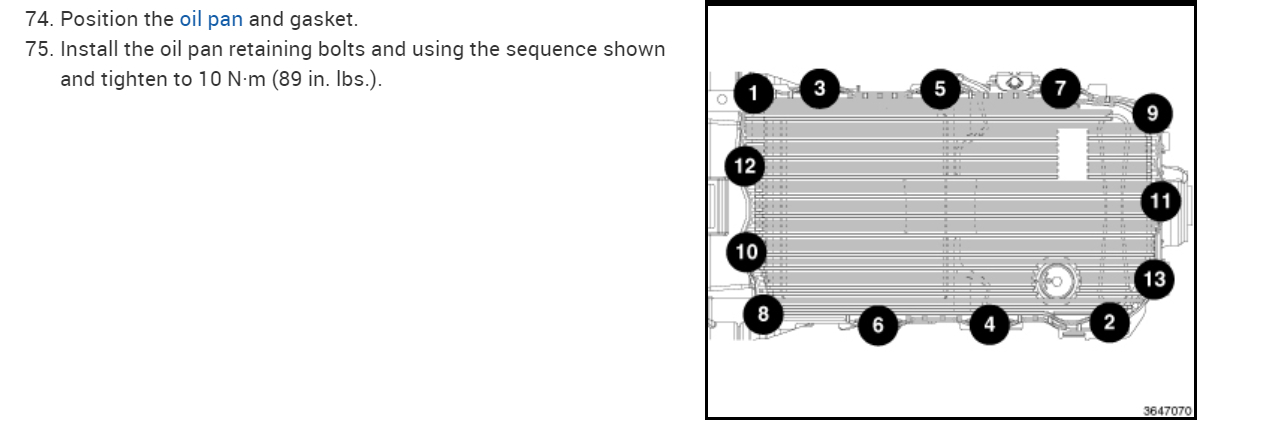 74. Position the oil pan and gasket.
75. Install the oil pan retaining bolts and using the sequence shown and tighten to 10 N·m (89 in. lbs.).

1
3
5
7
9
12
11
10
13
8
6
4
2
3647070