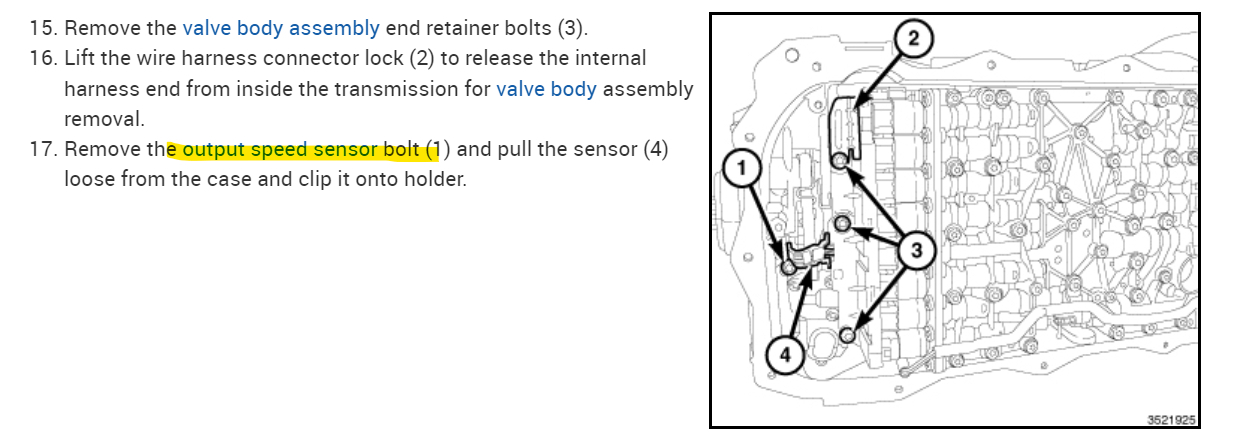 15. Remove the valve body assembly end retainer bolts (3).

16. Lift the wire harness connector lock (2) to release the internal harness end from inside the transmission for valve body assembly removal.

17. Remove the output speed sensor bolt (1) and pull the sensor (4) loose from the case and clip it onto holder.

2

1

3

4

3521925