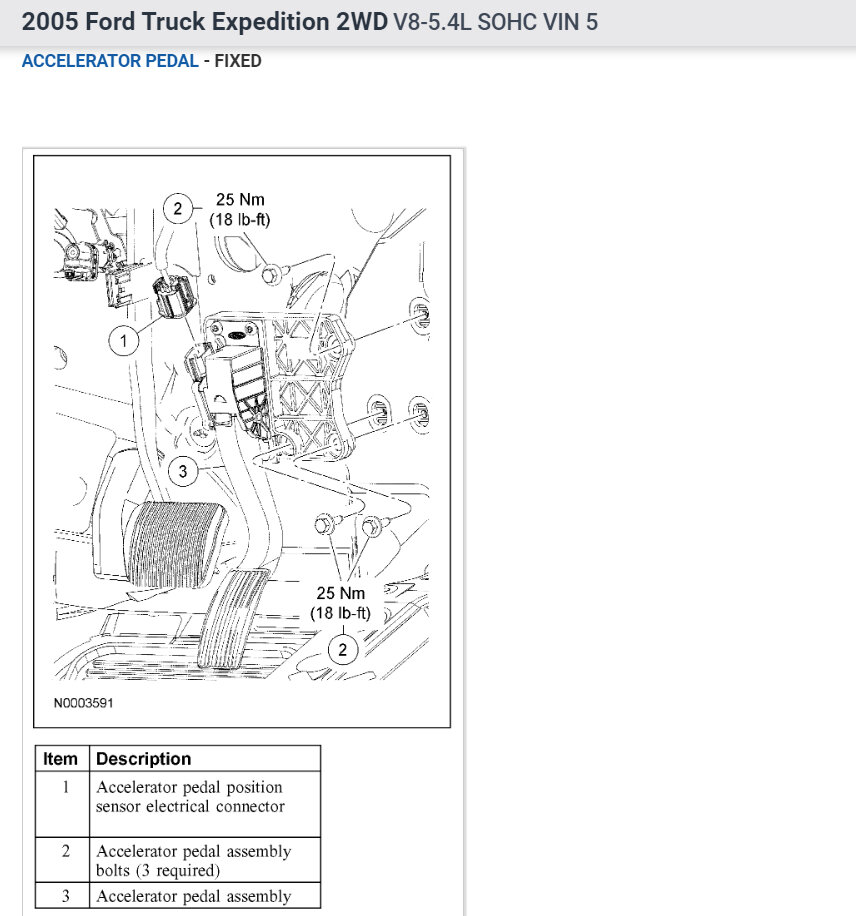 2005 Ford Truck Expedition 2WD V8-5.4L SOHC VIN 5

ACCELERATOR PEDAL - FIXED

2
25 Nm
(18 lb-ft)

1

3

25 Nm
(18 lb-ft)
2

N0003591

| Item | Description |
|---|---|
| 1 | Accelerator pedal position sensor electrical connector |
| 2 | Accelerator pedal assembly bolts (3 required) |
| 3 | Accelerator pedal assembly |