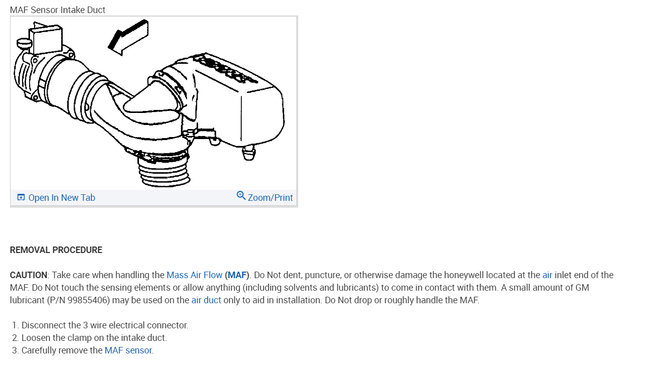 MAF Sensor Intake Duct

Open In New Tab

Zoom/Print

REMOVAL PROCEDURE

CAUTION: Take care when handling the Mass Air Flow (MAF). Do Not dent, puncture, or otherwise damage the honeywell located at the air inlet end of the MAF. Do Not touch the sensing elements or allow anything (including solvents and lubricants) to come in contact with them. A small amount of GM lubricant (P/N 99855406) may be used on the air duct only to aid in installation. Do Not drop or roughly handle the MAF.

1. Disconnect the 3 wire electrical connector.
2. Loosen the clamp on the intake duct.
3. Carefully remove the MAF sensor.