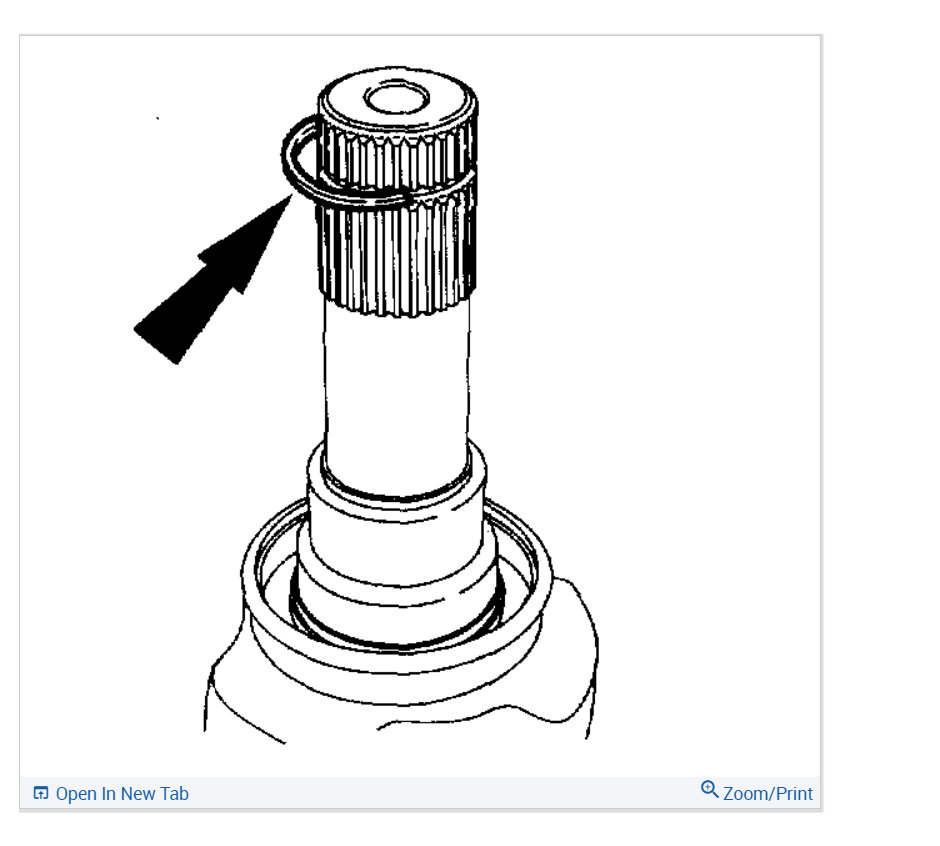 Open In New Tab Zoom/Print