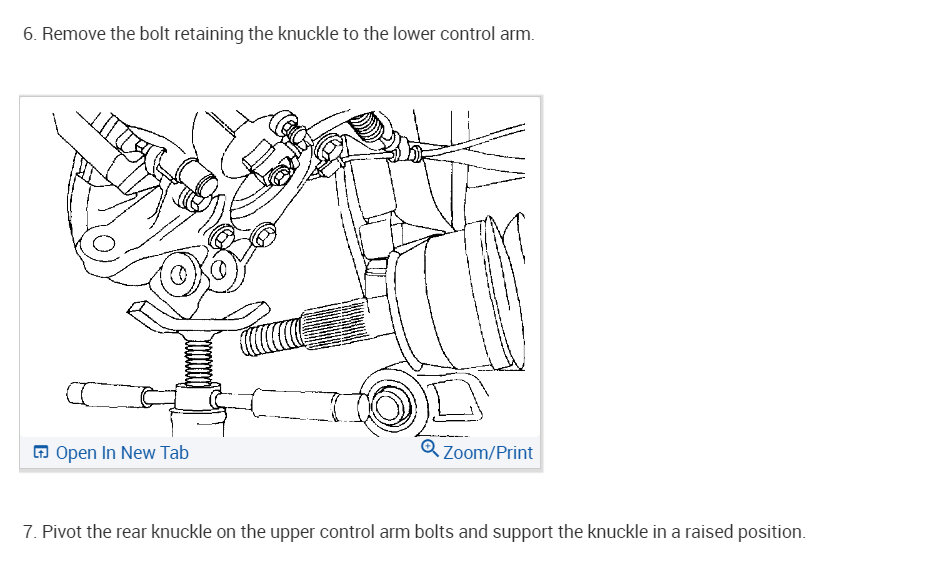 6. Remove the bolt retaining the knuckle to the lower control arm.

Open In New Tab

Zoom/Print

7. Pivot the rear knuckle on the upper control arm bolts and support the knuckle in a raised position.