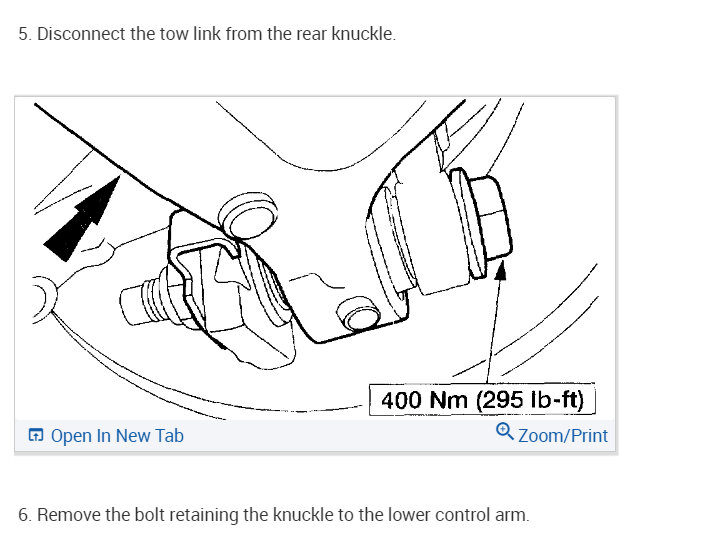 5. Disconnect the tow link from the rear knuckle.

400 Nm (295 lb-ft)

Open In New Tab

Zoom/Print

6. Remove the bolt retaining the knuckle to the lower control arm.