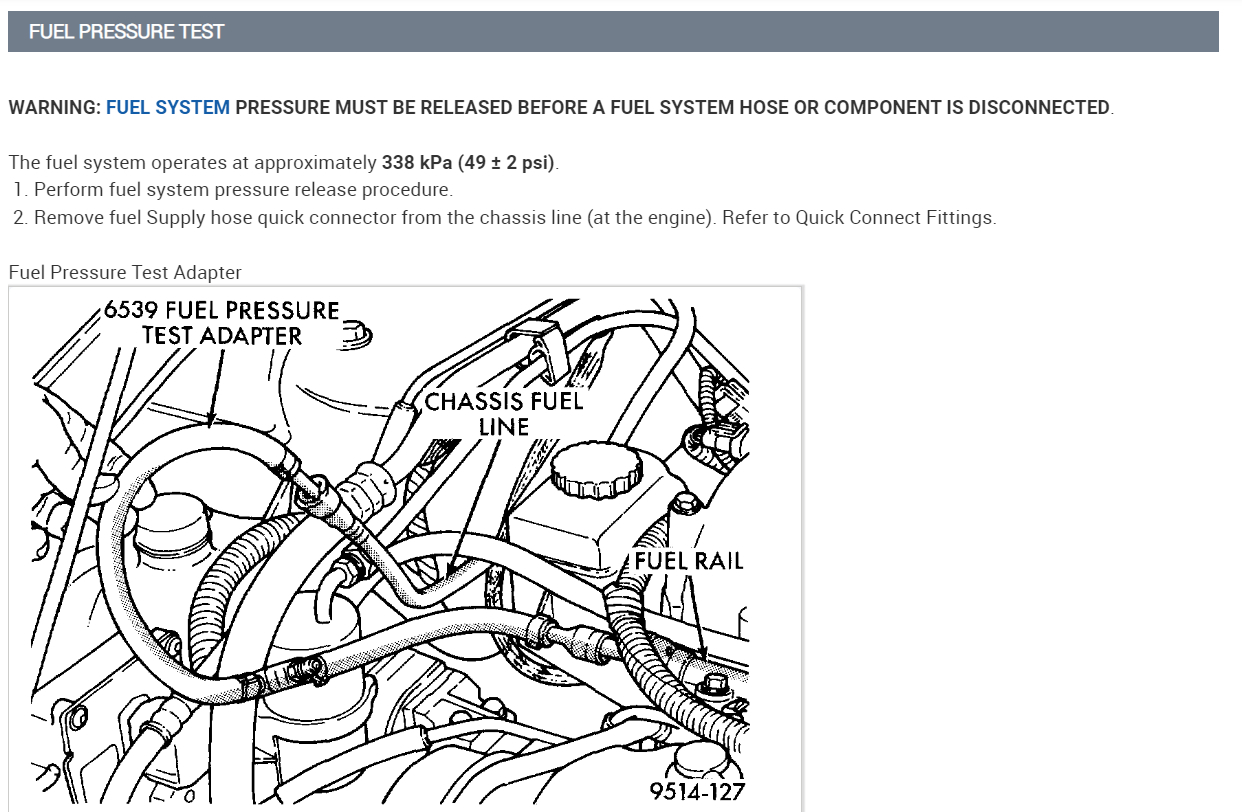 FUEL PRESSURE TEST

WARNING: FUEL SYSTEM PRESSURE MUST BE RELEASED BEFORE A FUEL SYSTEM HOSE OR COMPONENT IS DISCONNECTED.

The fuel system operates at approximately 338 kPa (49 ± 2 psi).
1. Perform fuel system pressure release procedure.
2. Remove fuel Supply hose quick connector from the chassis line (at the engine). Refer to Quick Connect Fittings.

Fuel Pressure Test Adapter

6539 FUEL PRESSURE TEST ADAPTER

CHASSIS FUEL LINE

FUEL RAIL

9514-127