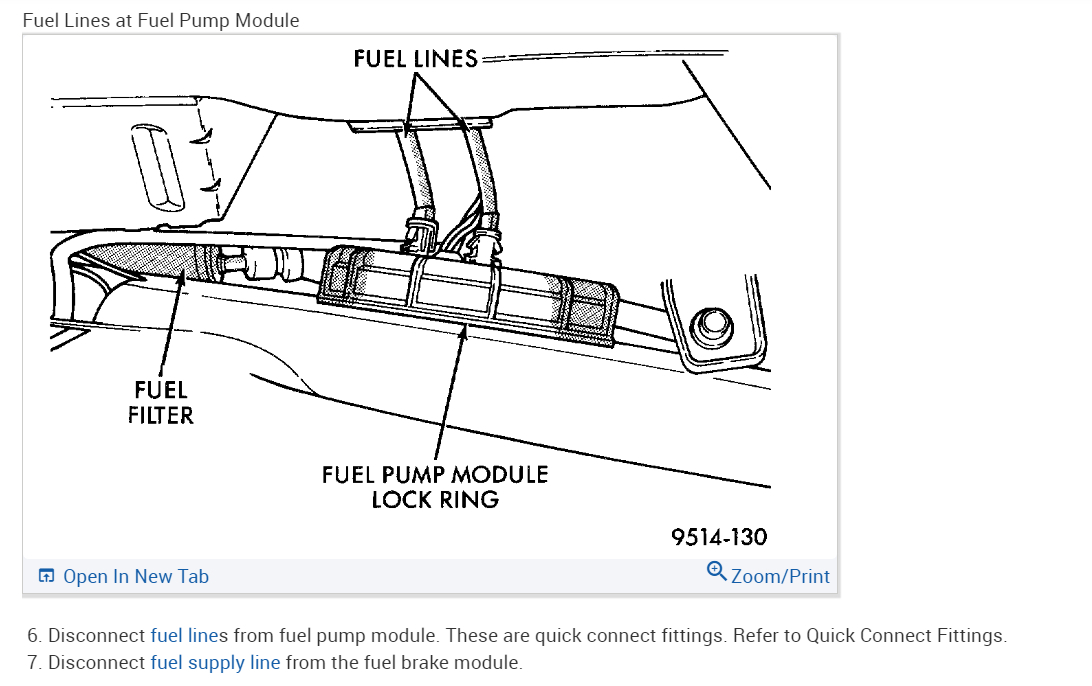 Fuel Lines at Fuel Pump Module

FUEL LINES

FUEL FILTER

FUEL PUMP MODULE LOCK RING

9514-130

Open In New Tab

Zoom/Print

6. Disconnect fuel lines from fuel pump module. These are quick connect fittings. Refer to Quick Connect Fittings.
7. Disconnect fuel supply line from the fuel brake module.