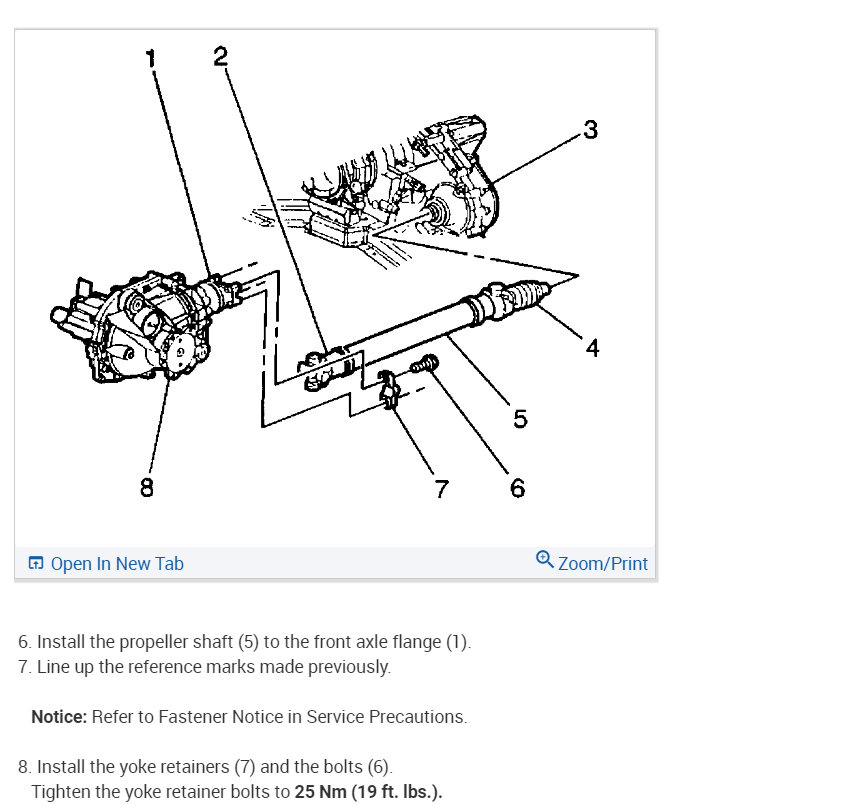 1 2 3 4 5 6 7 8

Open In New Tab

Zoom/Print

6. Install the propeller shaft (5) to the front axle flange (1).
7. Line up the reference marks made previously.

Notice: Refer to Fastener Notice in Service Precautions.

8. Install the yoke retainers (7) and the bolts (6).
Tighten the yoke retainer bolts to 25 Nm (19 ft. lbs.).