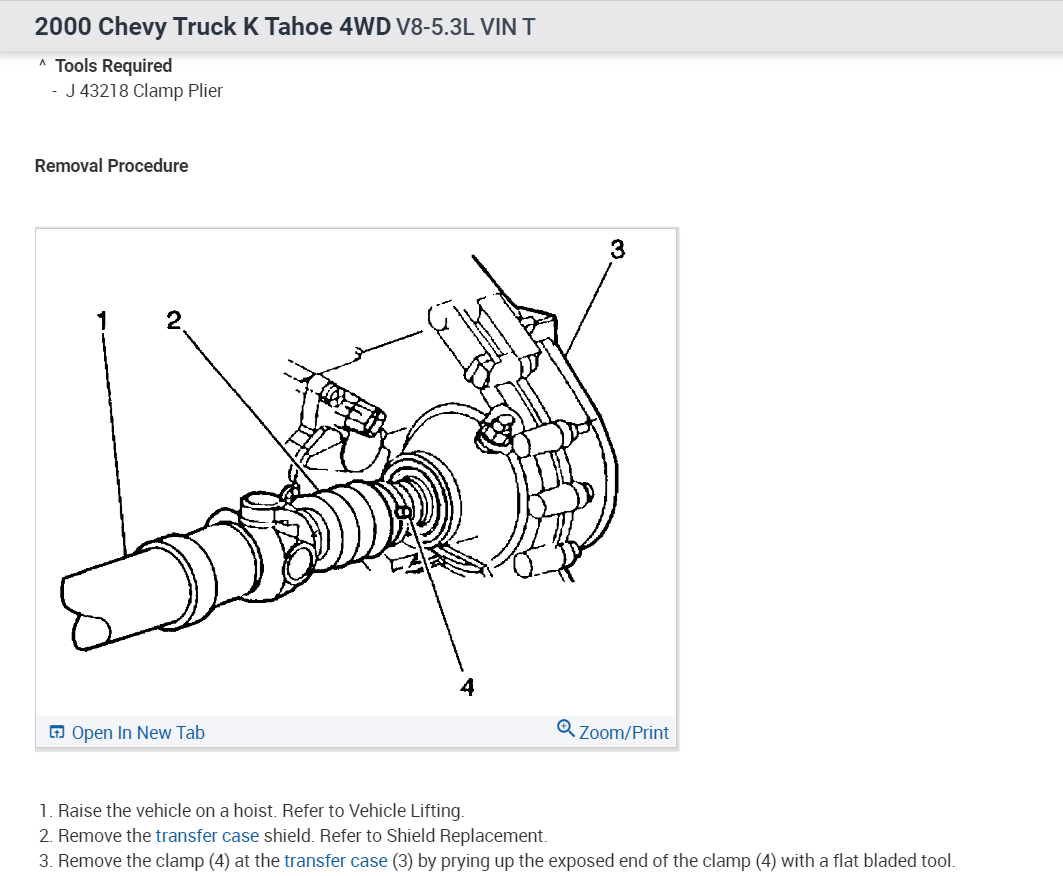 2000 Chevy Truck K Tahoe 4WD V8-5.3L VIN T

^ Tools Required
- J 43218 Clamp Plier

Removal Procedure

1
2
3
4

Open In New Tab
Zoom/Print

1. Raise the vehicle on a hoist. Refer to Vehicle Lifting.
2. Remove the transfer case shield. Refer to Shield Replacement.
3. Remove the clamp (4) at the transfer case (3) by prying up the exposed end of the clamp (4) with a flat bladed tool.