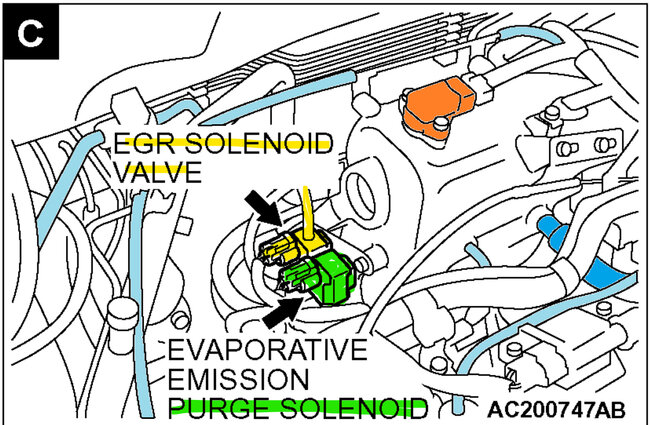 C

EGR SOLENOID VALVE

EVAPORATIVE EMISSION PURGE SOLENOID

AC200747AB