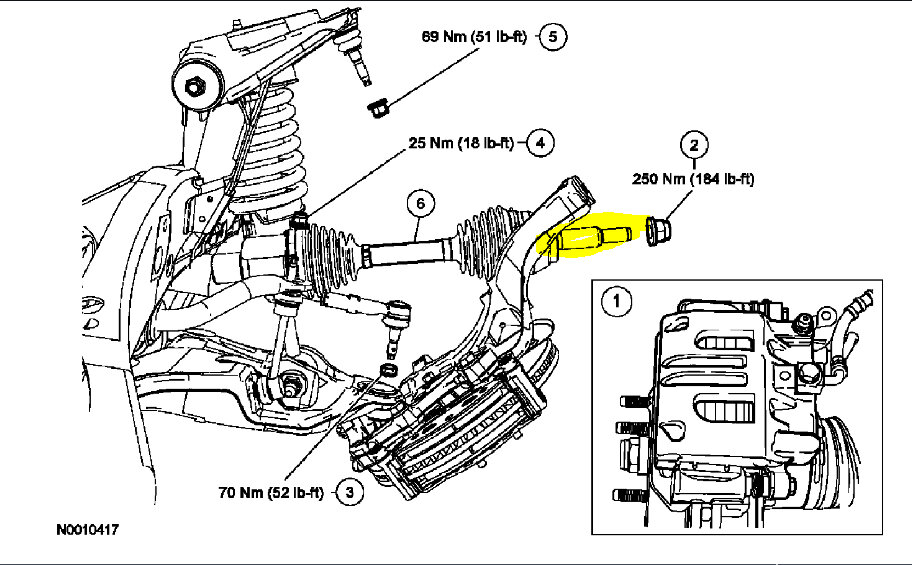 69 Nm (51 lb-ft) 5

25 Nm (18 lb-ft) 4

2

250 Nm (184 lb-ft)

6

1

70 Nm (52 lb-ft) 3

N0010417