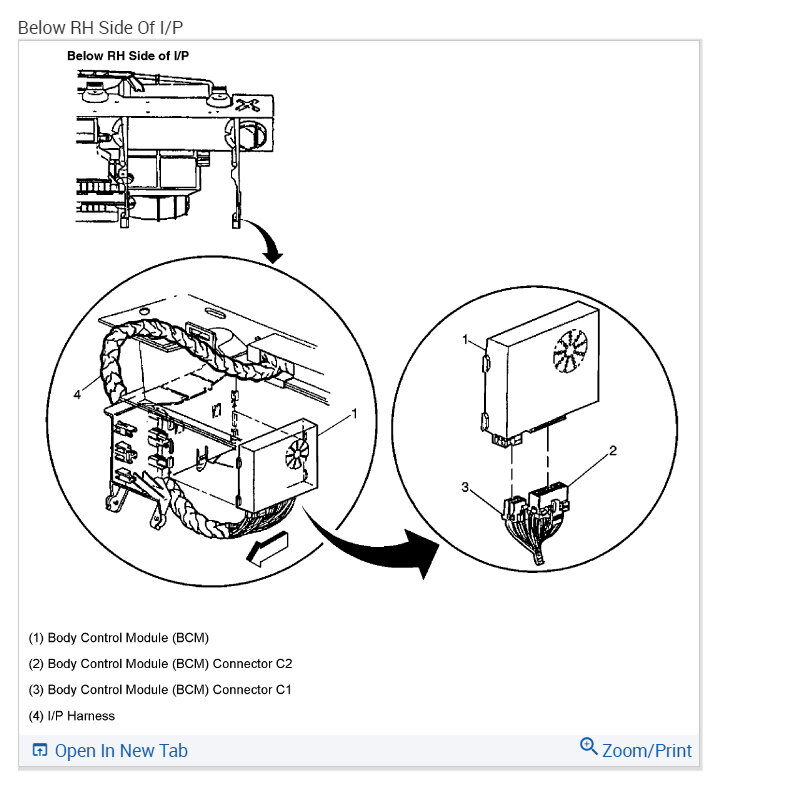 Below RH Side Of I/P

Below RH Side of I/P

4

1

1

2

3

(1) Body Control Module (BCM)

(2) Body Control Module (BCM) Connector C2

(3) Body Control Module (BCM) Connector C1

(4) I/P Harness

Open In New Tab

Zoom/Print