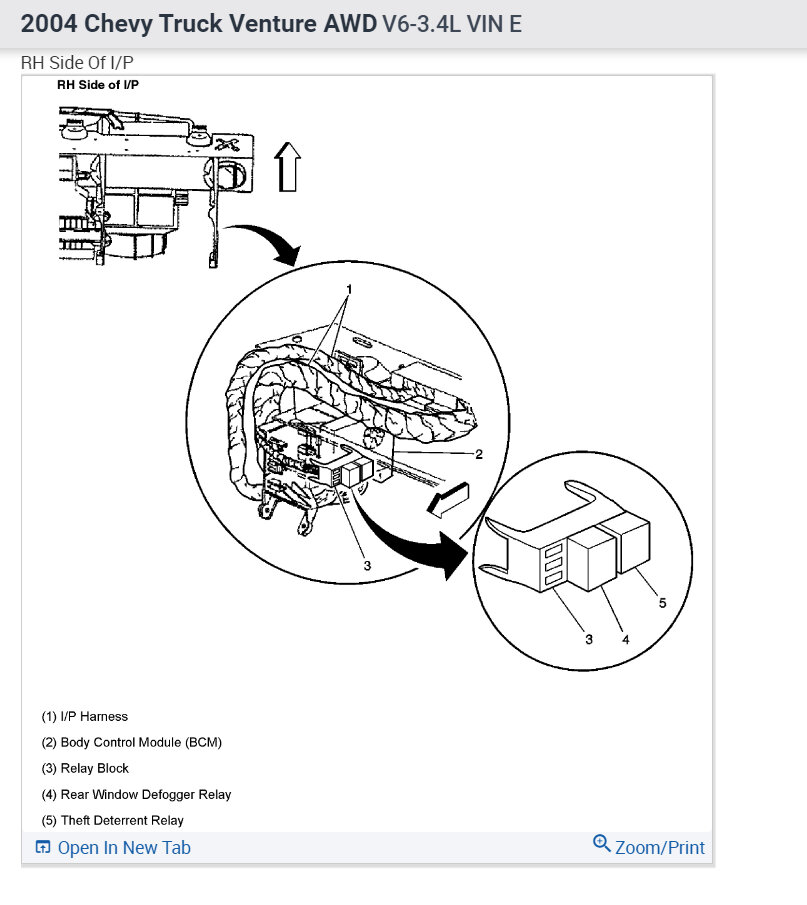 2004 Chevy Truck Venture AWD V6-3.4L VIN E

RH Side Of I/P

RH Side of I/P

1

2

3

3

4

5

(1) I/P Harness

(2) Body Control Module (BCM)

(3) Relay Block

(4) Rear Window Defogger Relay

(5) Theft Deterrent Relay

Open In New Tab

Zoom/Print