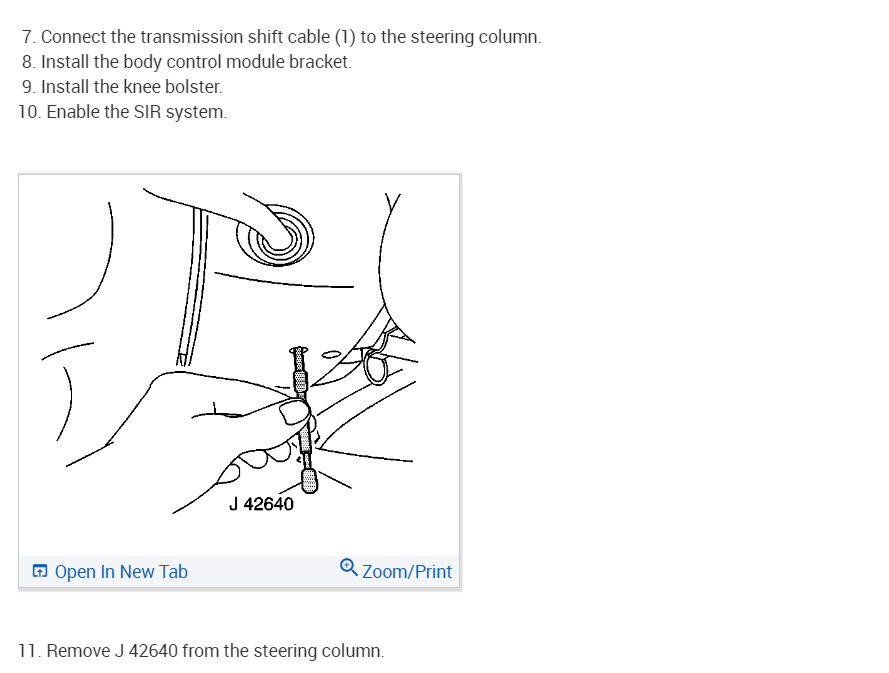 7. Connect the transmission shift cable (1) to the steering column.
8. Install the body control module bracket.
9. Install the knee bolster.
10. Enable the SIR system.

J 42640

Open In New Tab
Zoom/Print

11. Remove J 42640 from the steering column.