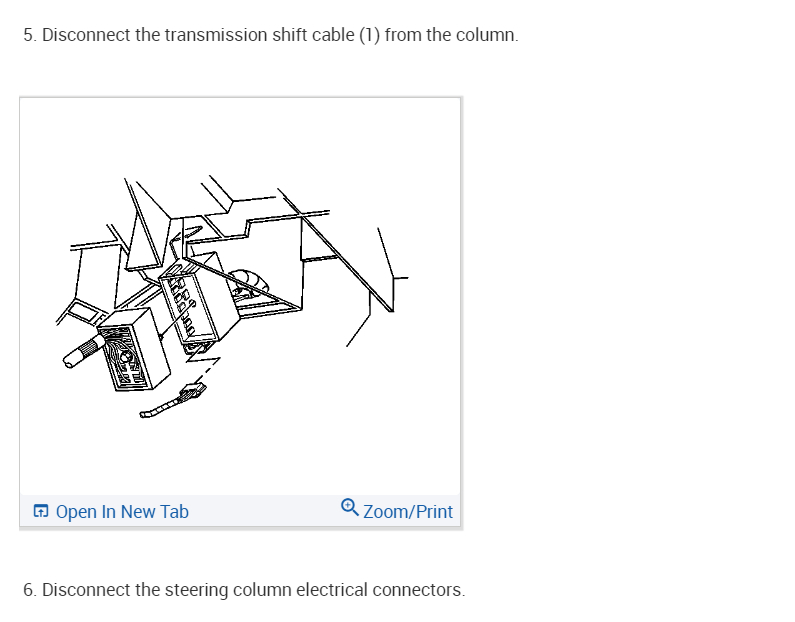 5. Disconnect the transmission shift cable (1) from the column.

Open In New Tab

Zoom/Print

6. Disconnect the steering column electrical connectors.