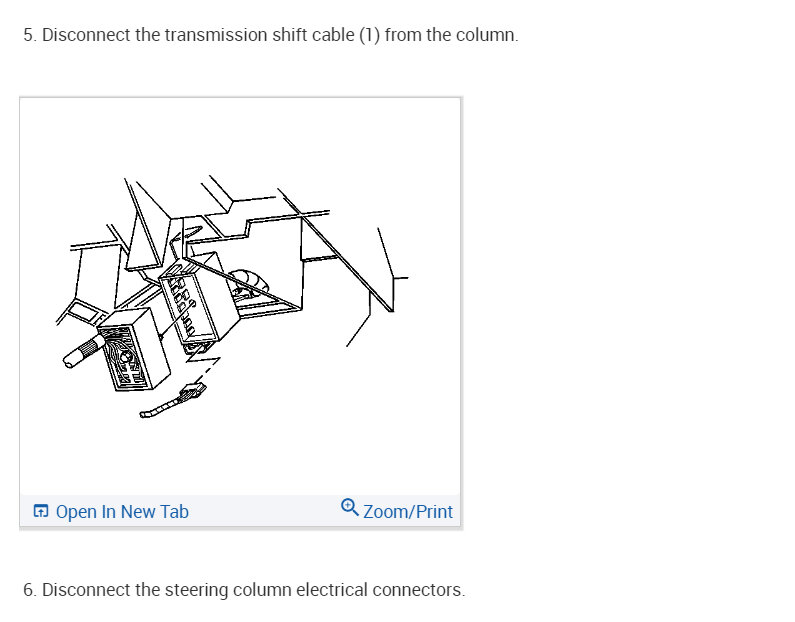 5. Disconnect the transmission shift cable (1) from the column.

Open In New Tab
Zoom/Print

6. Disconnect the steering column electrical connectors.