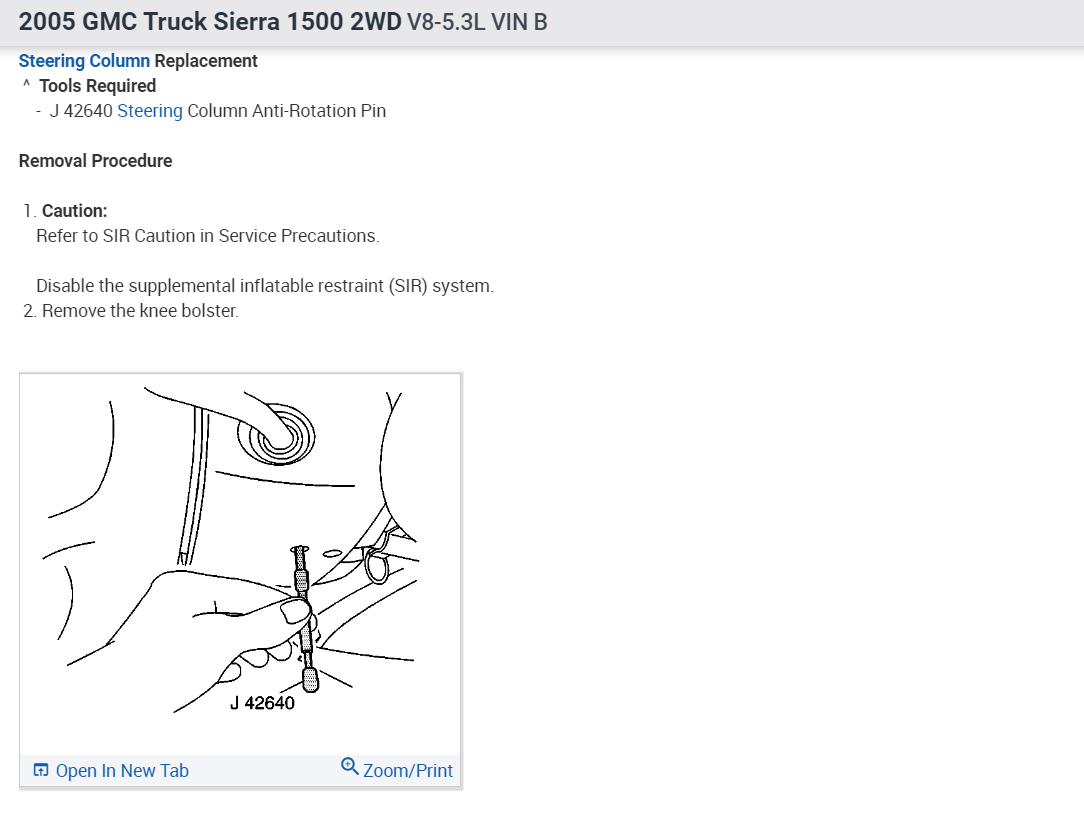 2005 GMC Truck Sierra 1500 2WD V8-5.3L VIN B

Steering Column Replacement
^ Tools Required
- J 42640 Steering Column Anti-Rotation Pin

Removal Procedure

1. Caution:
Refer to SIR Caution in Service Precautions.

Disable the supplemental inflatable restraint (SIR) system.
2. Remove the knee bolster.

J 42640

Open In New Tab
Zoom/Print