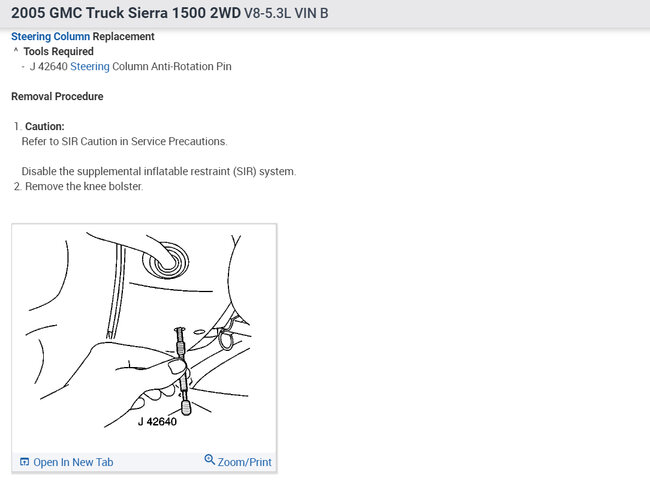 2005 GMC Truck Sierra 1500 2WD V8-5.3L VIN B

Steering Column Replacement
^ Tools Required
- J 42640 Steering Column Anti-Rotation Pin

Removal Procedure

1. Caution:
Refer to SIR Caution in Service Precautions.

Disable the supplemental inflatable restraint (SIR) system.
2. Remove the knee bolster.

J 42640

Open In New Tab
Zoom/Print