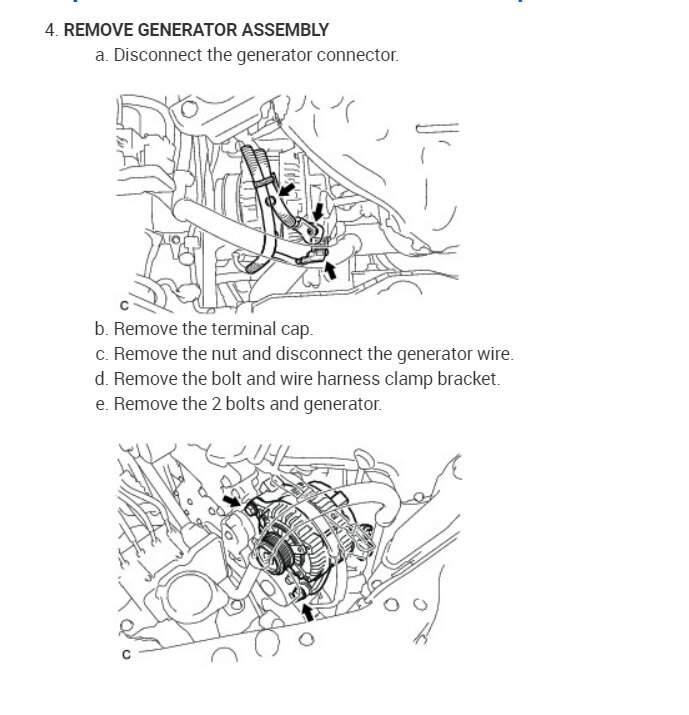 4. REMOVE GENERATOR ASSEMBLY

a. Disconnect the generator connector.

C

b. Remove the terminal cap.

c. Remove the nut and disconnect the generator wire.

d. Remove the bolt and wire harness clamp bracket.

e. Remove the 2 bolts and generator.

C