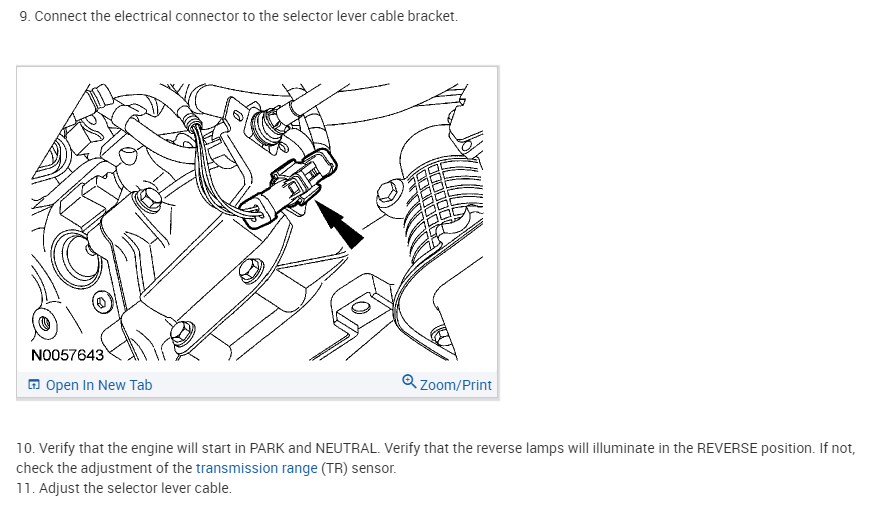 9. Connect the electrical connector to the selector lever cable bracket.

N0057643

Open In New Tab

Zoom/Print

10. Verify that the engine will start in PARK and NEUTRAL. Verify that the reverse lamps will illuminate in the REVERSE position. If not, check the adjustment of the transmission range (TR) sensor.
11. Adjust the selector lever cable.