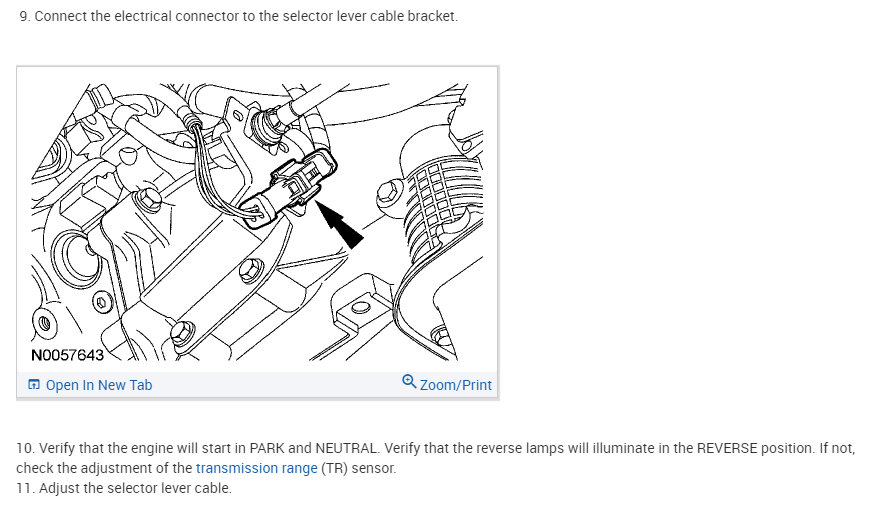 9. Connect the electrical connector to the selector lever cable bracket.

N0057643

Open In New Tab

Zoom/Print

10. Verify that the engine will start in PARK and NEUTRAL. Verify that the reverse lamps will illuminate in the REVERSE position. If not, check the adjustment of the transmission range (TR) sensor.
11. Adjust the selector lever cable.