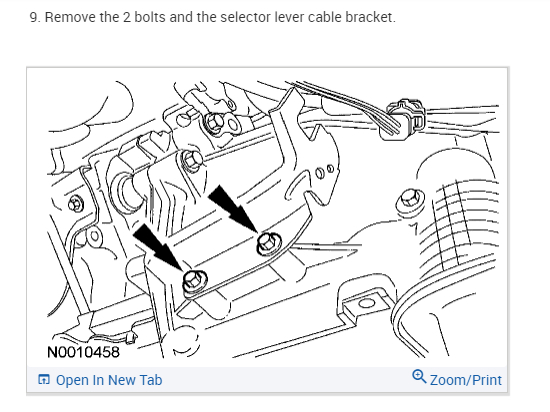 9. Remove the 2 bolts and the selector lever cable bracket.

N0010458

Open In New Tab

Zoom/Print