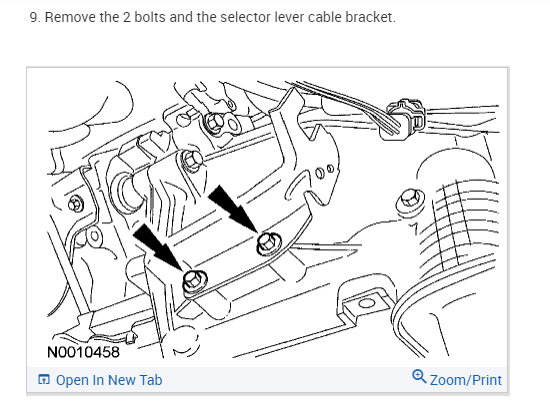 9. Remove the 2 bolts and the selector lever cable bracket.

N0010458

Open In New Tab

Zoom/Print