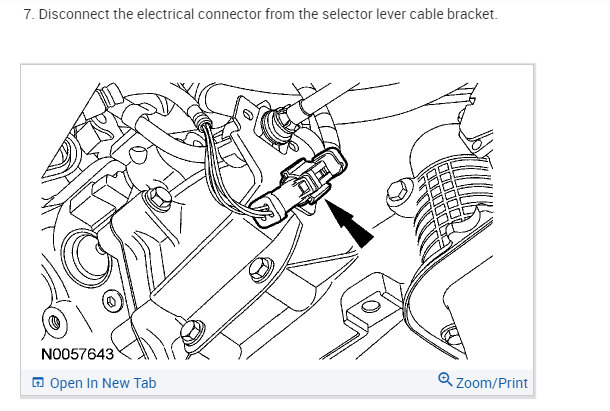 7. Disconnect the electrical connector from the selector lever cable bracket.

N0057643

Open In New Tab

Zoom/Print