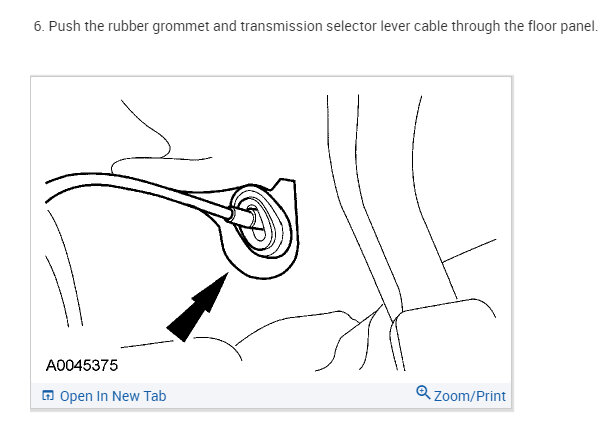 6. Push the rubber grommet and transmission selector lever cable through the floor panel.

A0045375

Open In New Tab

Zoom/Print