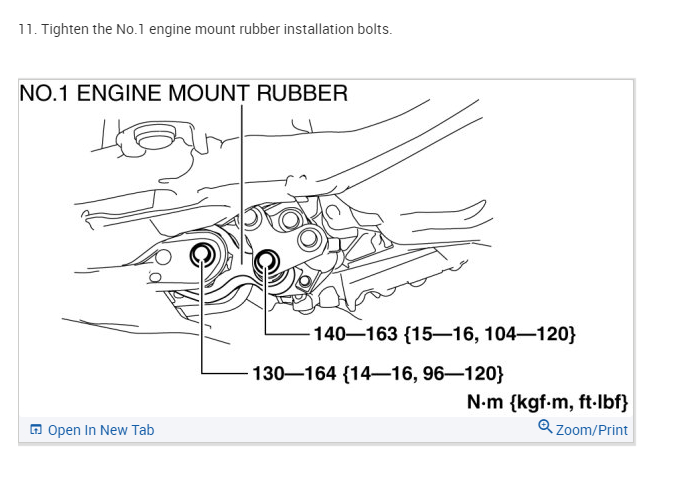 11. Tighten the No.1 engine mount rubber installation bolts.

NO.1 ENGINE MOUNT RUBBER

140—163 {15—16, 104—120}

130—164 {14—16, 96—120}

N·m {kgf·m, ft·lbf}

Open In New Tab

Zoom/Print