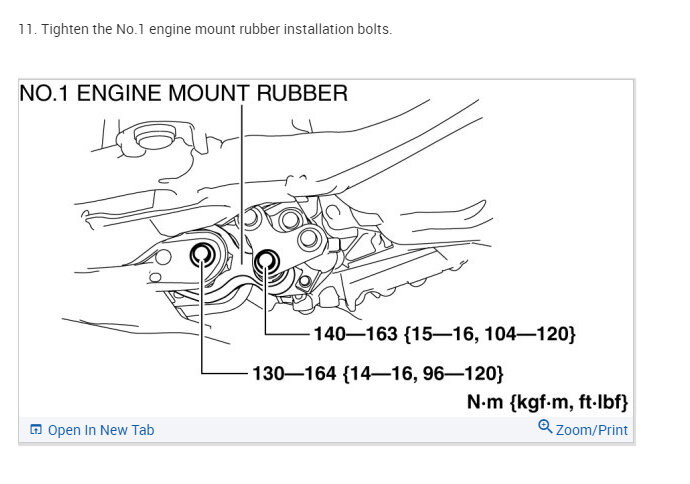 11. Tighten the No.1 engine mount rubber installation bolts.

NO.1 ENGINE MOUNT RUBBER

140—163 {15—16, 104—120}

130—164 {14—16, 96—120}

N·m {kgf·m, ft·lbf}

Open In New Tab

Zoom/Print