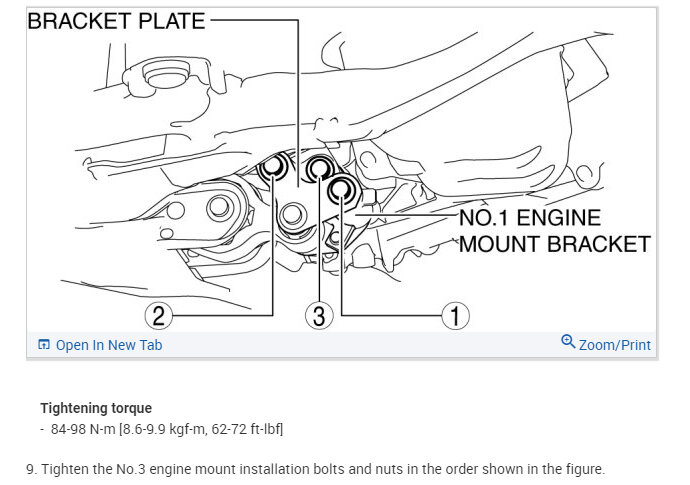 BRACKET PLATE

NO.1 ENGINE MOUNT BRACKET

2

3

1

Open In New Tab

Zoom/Print

Tightening torque

- 84-98 N-m [8.6-9.9 kgf-m, 62-72 ft-lbf]

9. Tighten the No.3 engine mount installation bolts and nuts in the order shown in the figure.