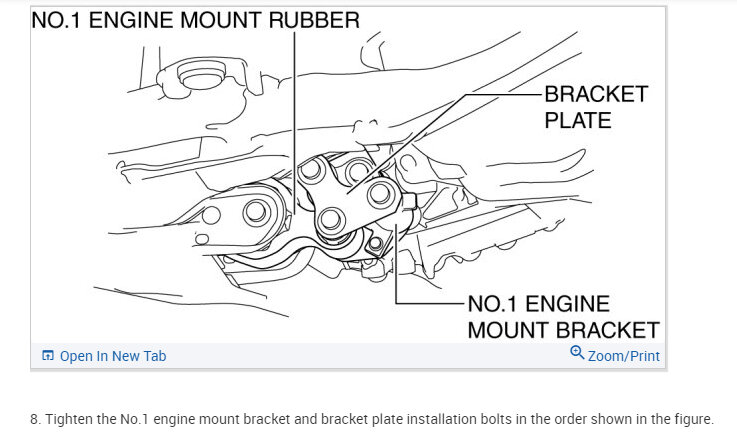 NO.1 ENGINE MOUNT RUBBER

BRACKET PLATE

NO.1 ENGINE MOUNT BRACKET

Open In New Tab

Zoom/Print

8. Tighten the No.1 engine mount bracket and bracket plate installation bolts in the order shown in the figure.