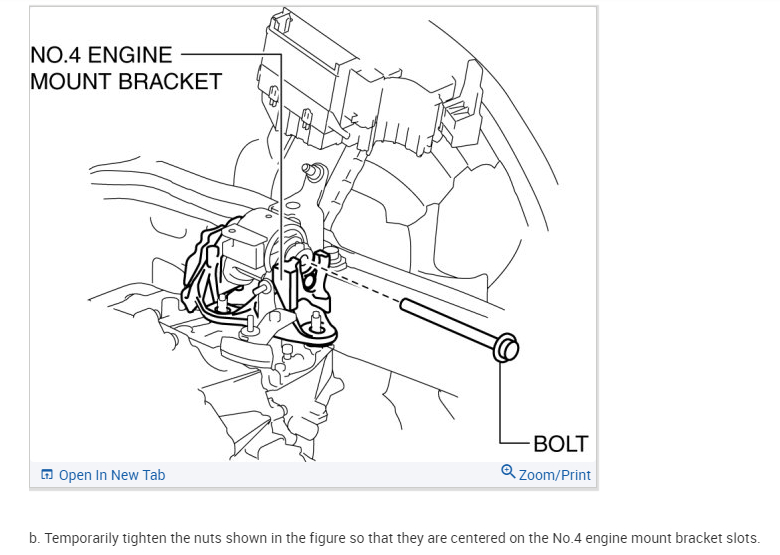 NO.4 ENGINE MOUNT BRACKET

BOLT

Open In New Tab

Zoom/Print

b. Temporarily tighten the nuts shown in the figure so that they are centered on the No.4 engine mount bracket slots.